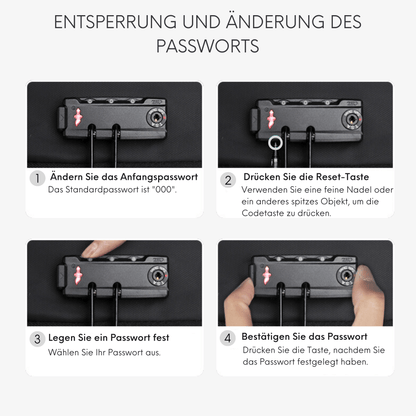 ENTSPERRUNG UND ÄNDERUNG DES PASSWORTS

1 Ändern Sie das Anfangspasswort
Das Standardpasswort ist "000".

2 Drücken Sie die Reset-Taste
Verwenden Sie eine feine Nadel oder ein anderes spitzes Objekt, um die Codetaste zu drücken.

3 Legen Sie ein Passwort fest
Wählen Sie Ihr Passwort aus.

4 Bestätigen Sie das Passwort
Drücken Sie die Taste, nachdem Sie das Passwort festgelegt haben.